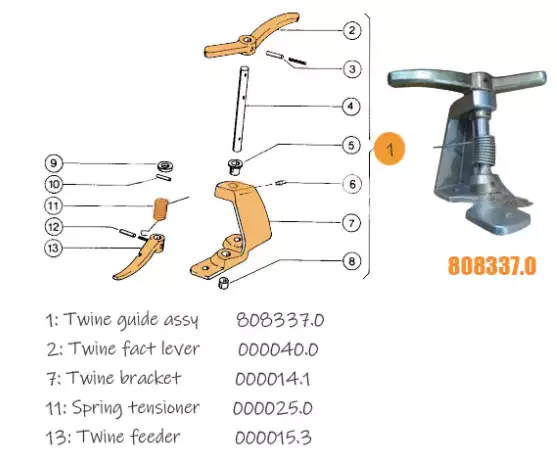 2
3
4
5
1
9
10
6
11
7
12
13
8

808337.0

1: Twine guide assy 808337.0
2: Twine fact lever 000040.0
7: Twine bracket 000014.1
11: Spring tensioner 000025.0
13: Twine feeder 000015.3