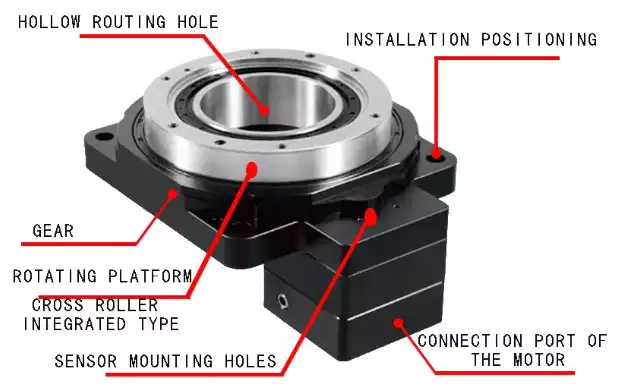 HOLLOW ROUTING HOLE

INSTALLATION POSITIONING

GEAR

ROTATING PLATFORM

CROSS ROLLER INTEGRATED TYPE

SENSOR MOUNTING HOLES

CONNECTION PORT OF THE MOTOR