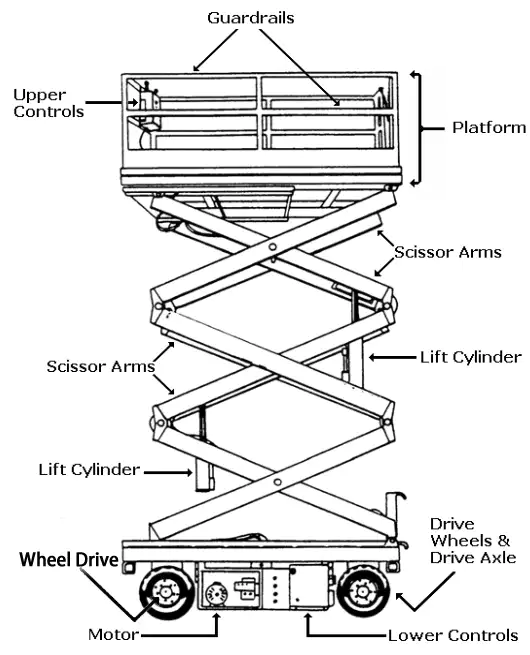 Guardrails

Upper Controls

Platform

Scissor Arms

Lift Cylinder

Scissor Arms

Lift Cylinder

Drive Wheels & Drive Axle

Wheel Drive

Motor

Lower Controls