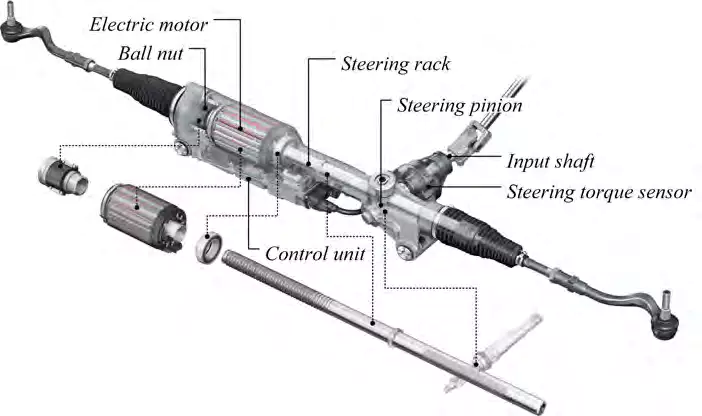 Electric motor
Ball nut
Steering rack
Steering pinion
Input shaft
Steering torque sensor
Control unit