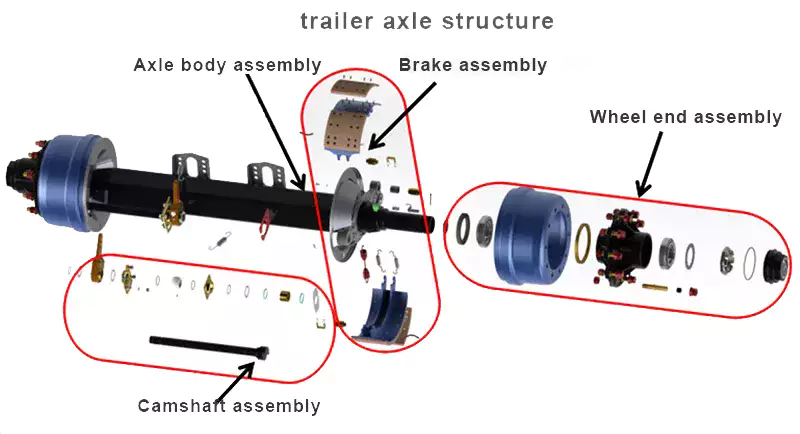 trailer axle structure

Axle body assembly

Brake assembly

Wheel end assembly

Camshaft assembly