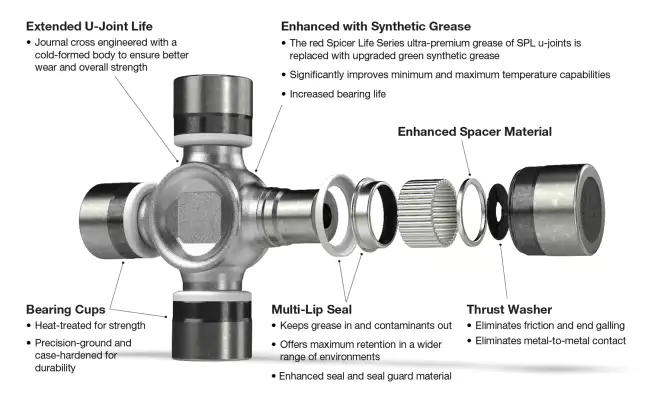 Extended U-Joint Life
• Journal cross engineered with a cold-formed body to ensure better wear and overall strength

Enhanced with Synthetic Grease
• The red Spicer Life Series ultra-premium grease of SPL u-joints is replaced with upgraded green synthetic grease
• Significantly improves minimum and maximum temperature capabilities
• Increased bearing life

Enhanced Spacer Material

Bearing Cups
• Heat-treated for strength
• Precision-ground and case-hardened for durability

Multi-Lip Seal
• Keeps grease in and contaminants out
• Offers maximum retention in a wider range of environments
• Enhanced seal and seal guard material

Thrust Washer
• Eliminates friction and end galling
• Eliminates metal-to-metal contact