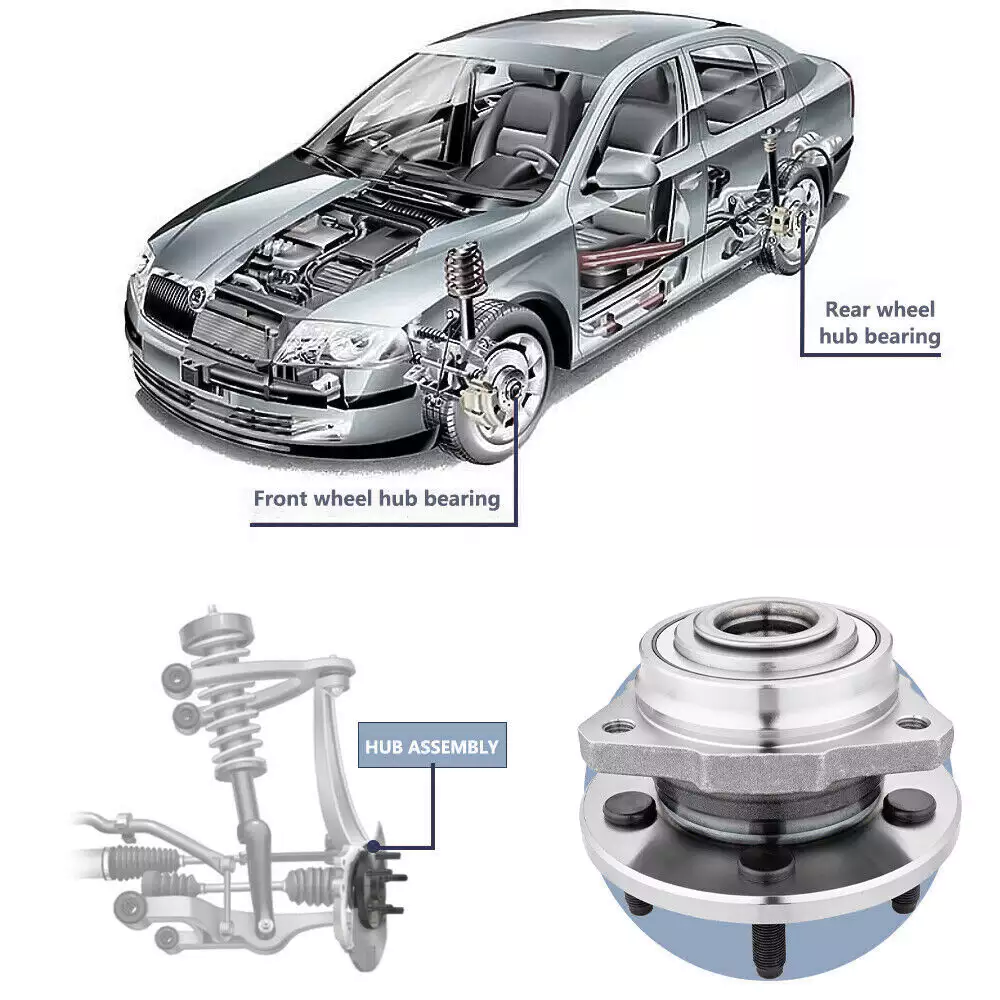 Rear wheel hub bearing

Front wheel hub bearing

HUB ASSEMBLY