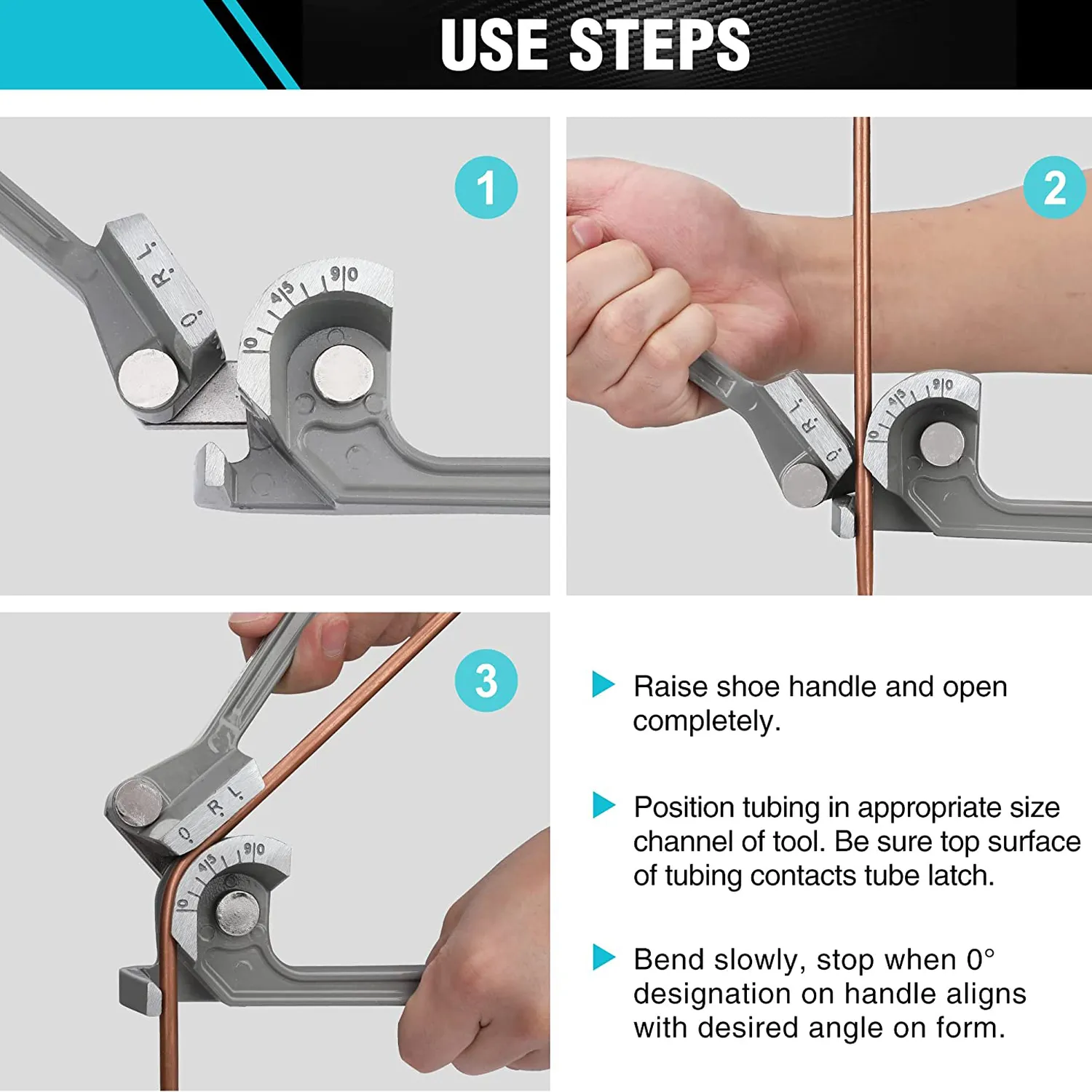 USE STEPS

1

0. R. L.

0 45 90

2

0. R. L.

0 45 90

3

0. R. L.

0 45 90

Raise shoe handle and open completely.

Position tubing in appropriate size channel of tool. Be sure top surface of tubing contacts tube latch.

Bend slowly, stop when 0° designation on handle aligns with desired angle on form.