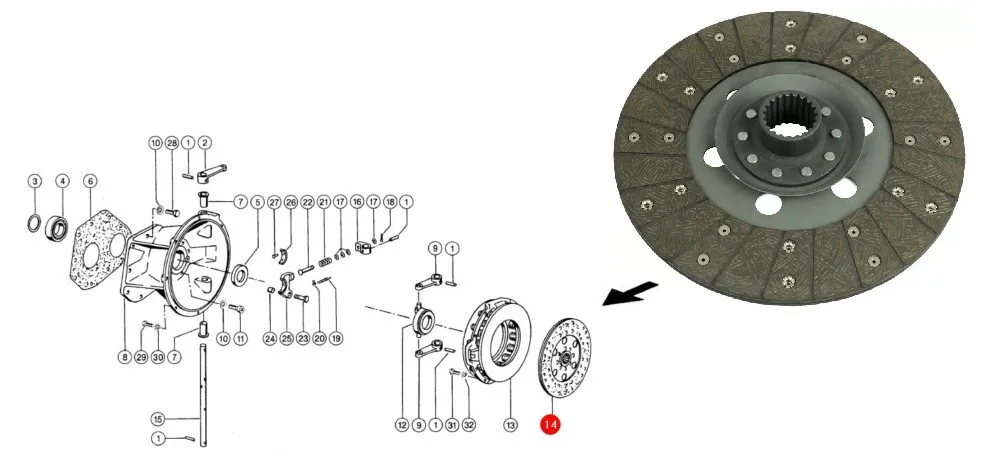 10 28 1 2
3 4 6
7 5 27 26 22 21 17 16 17 18 1
9 1
8 29 30 7 10 11 24 25 23 20 19
15
1
12 9 1 31 32 13 14