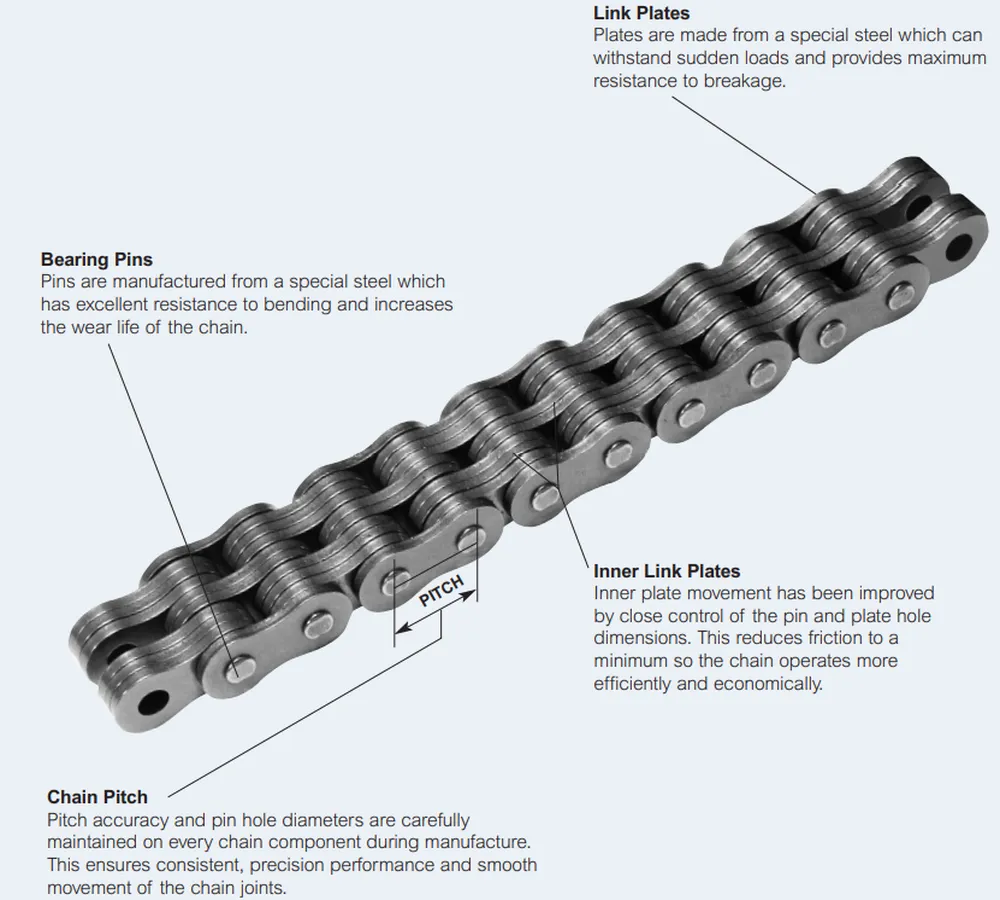 Link Plates
Plates are made from a special steel which can withstand sudden loads and provides maximum resistance to breakage.

Bearing Pins
Pins are manufactured from a special steel which has excellent resistance to bending and increases the wear life of the chain.

PITCH

Inner Link Plates
Inner plate movement has been improved by close control of the pin and plate hole dimensions. This reduces friction to a minimum so the chain operates more efficiently and economically.

Chain Pitch
Pitch accuracy and pin hole diameters are carefully maintained on every chain component during manufacture. This ensures consistent, precision performance and smooth movement of the chain joints.