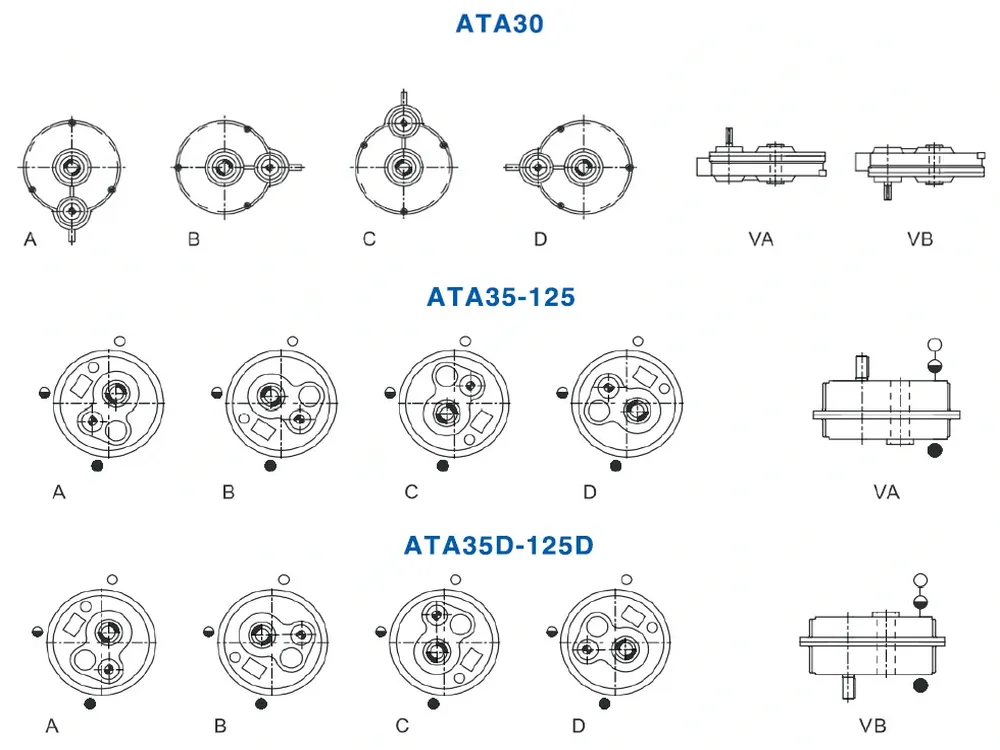 ATA30

A B C D VA VB

ATA35-125

A B C D VA

ATA35D-125D

A B C D VB