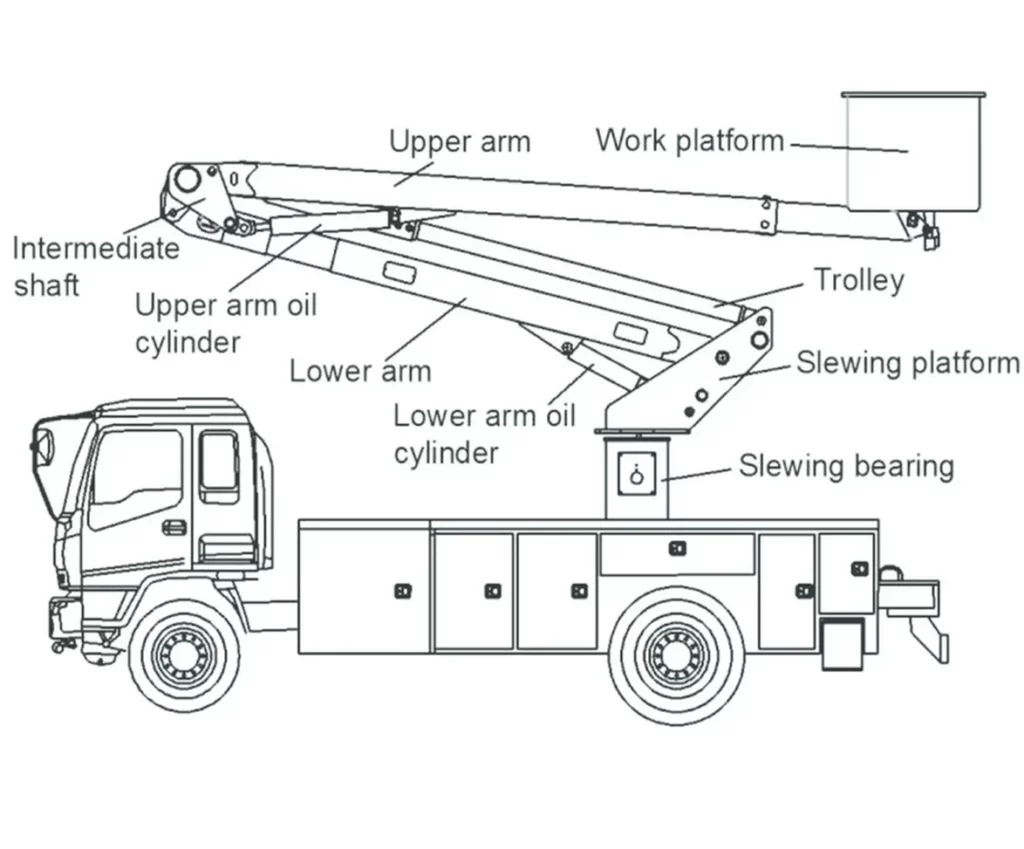 Upper arm
Work platform
Intermediate shaft
Upper arm oil cylinder
Trolley
Lower arm
Slewing platform
Lower arm oil cylinder
Slewing bearing