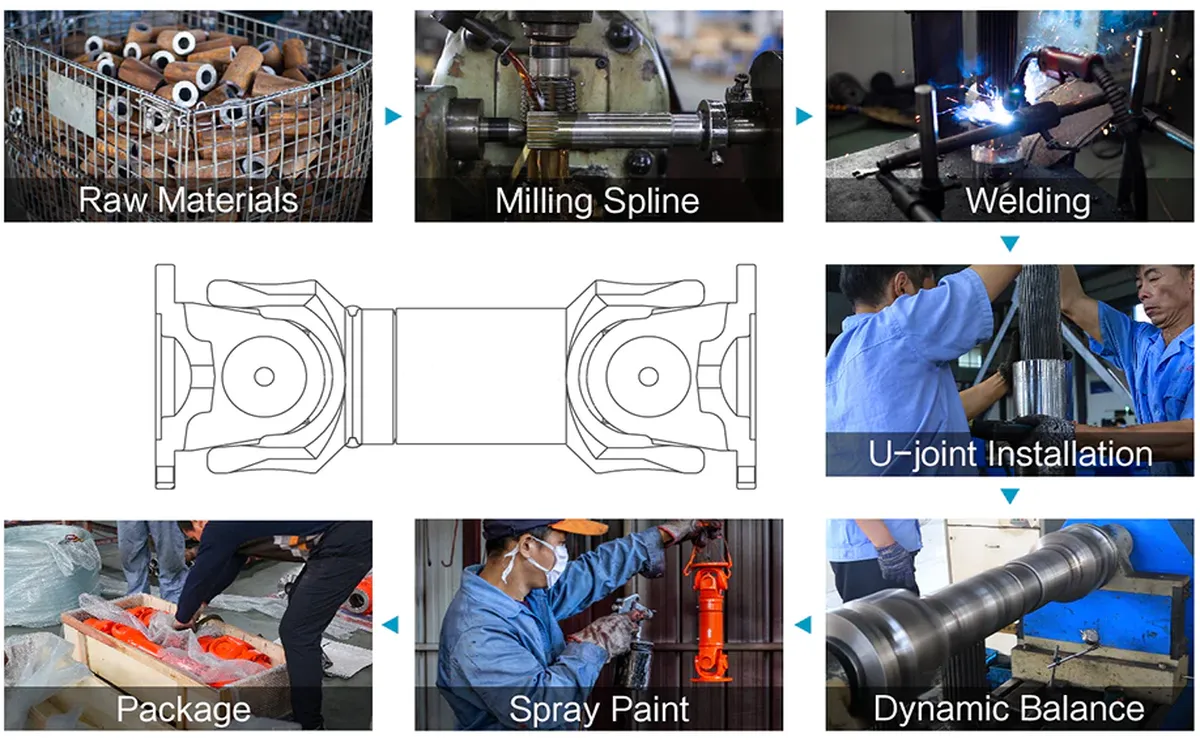 Raw Materials

Milling Spline

Welding

U-joint Installation

Dynamic Balance

Spray Paint

Package