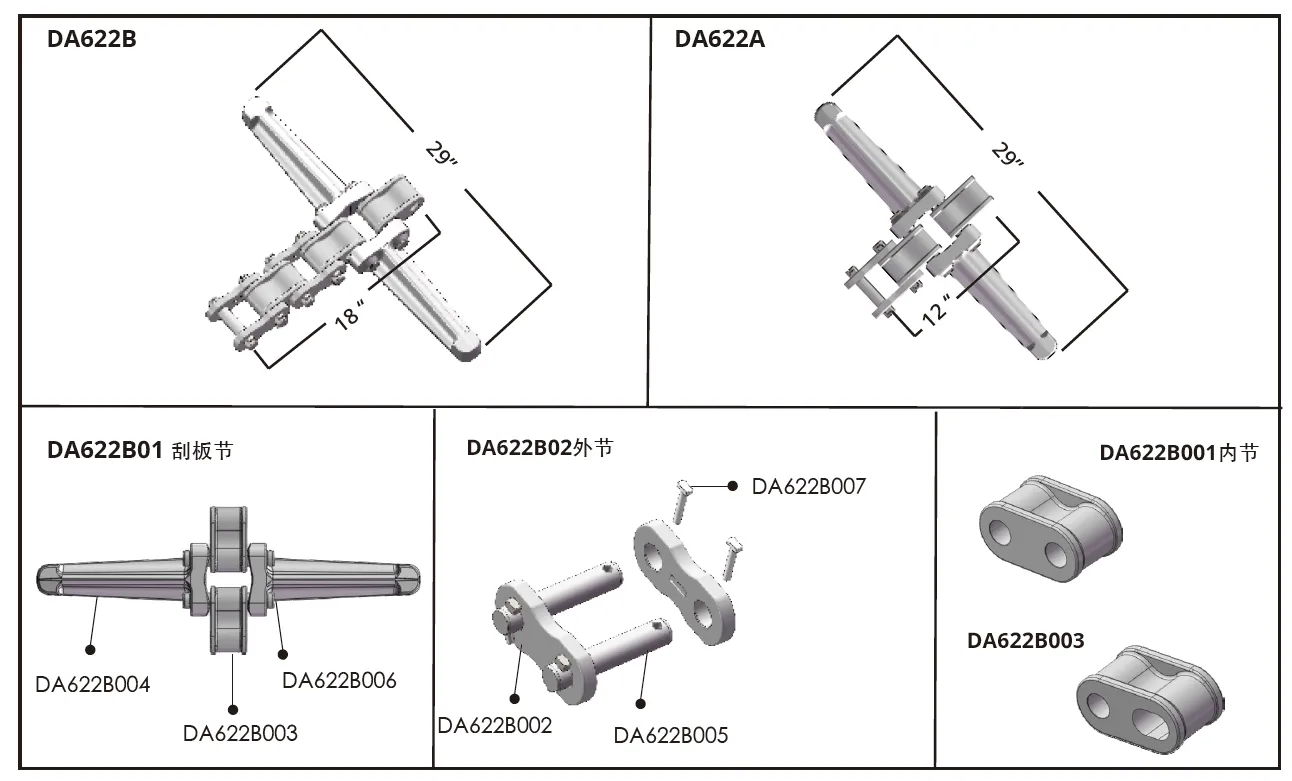 DA622B

29"

18"

DA622A

29"

12"

DA622B01 刮板节

DA622B004

DA622B003

DA622B006

DA622B02外节

DA622B007

DA622B002

DA622B005

DA622B001内节

DA622B003