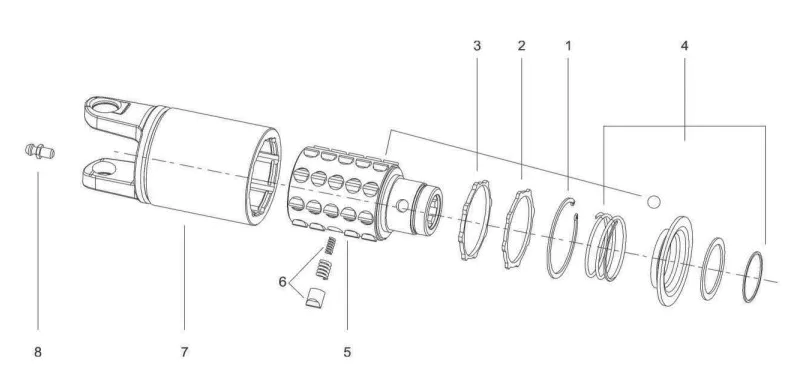 3 2 1 4

6

8 7 5