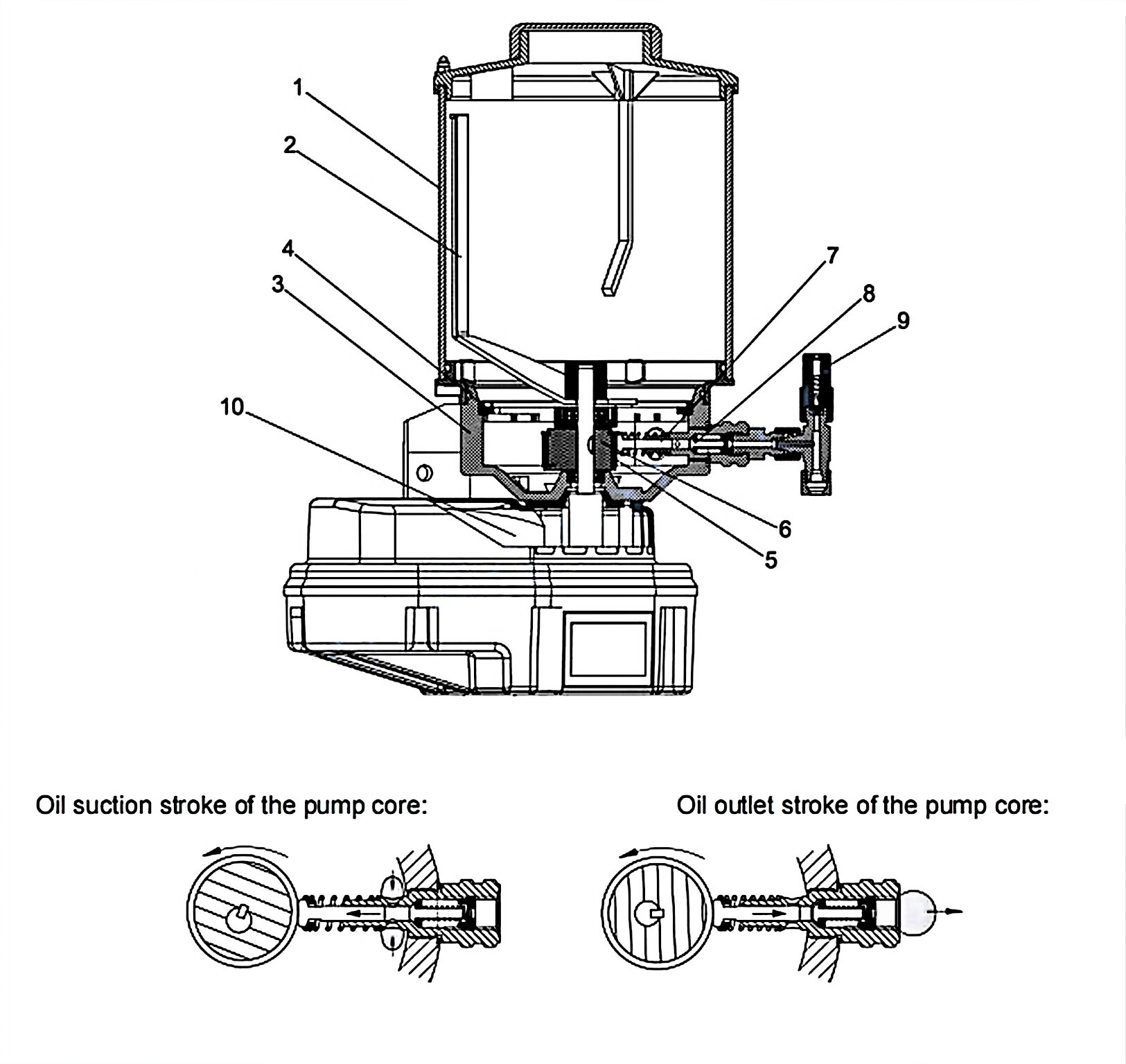 1
2
4
3
10
7
8
9
6
5

Oil suction stroke of the pump core:

Oil outlet stroke of the pump core: