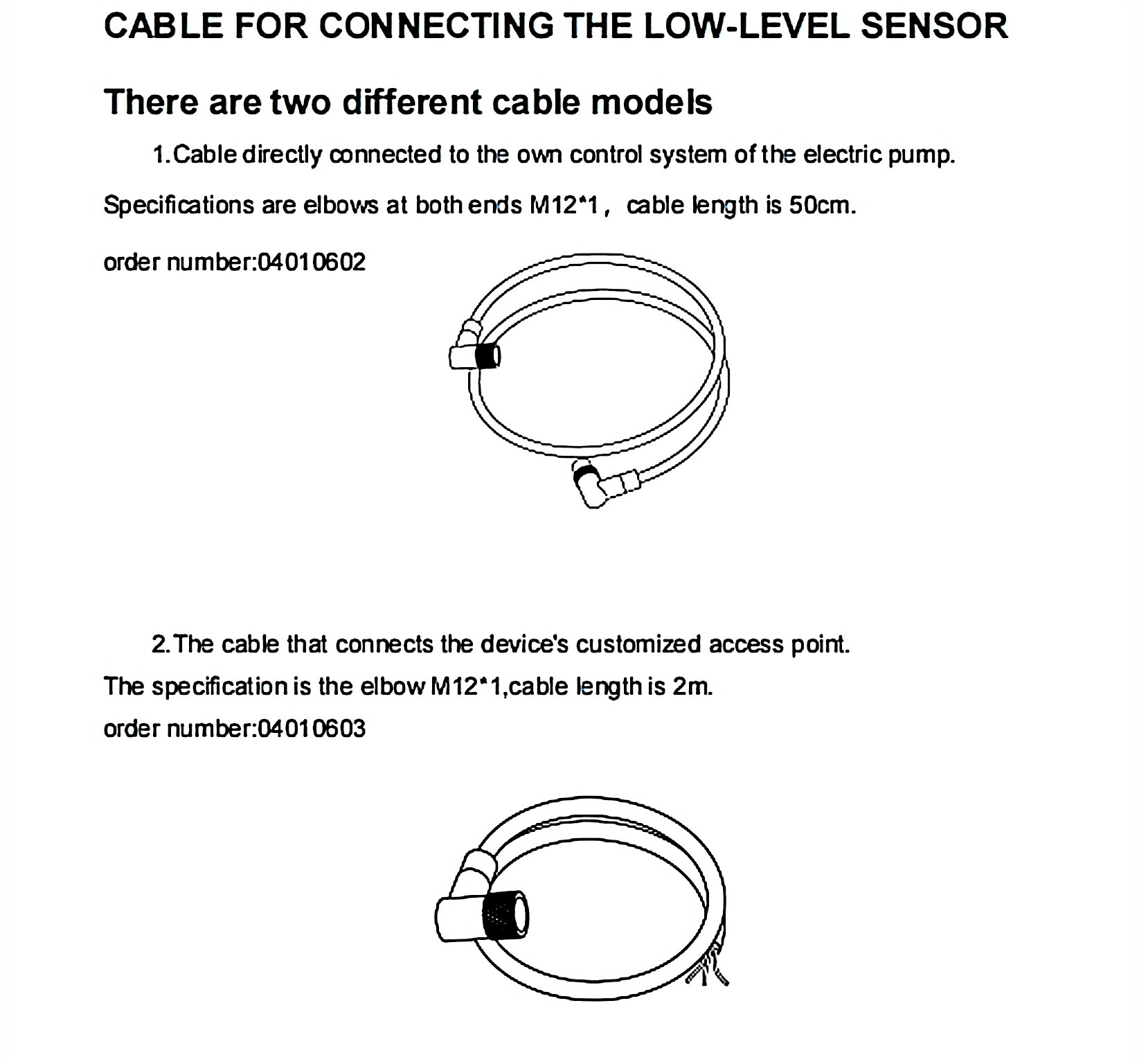 CABLE FOR CONNECTING THE LOW-LEVEL SENSOR

There are two different cable models

1.Cable directly connected to the own control system of the electric pump.

Specifications are elbows at both ends M12*1， cable length is 50cm.

order number:04010602

2.The cable that connects the device's customized access point.

The specification is the elbow M12*1,cable length is 2m.

order number:04010603