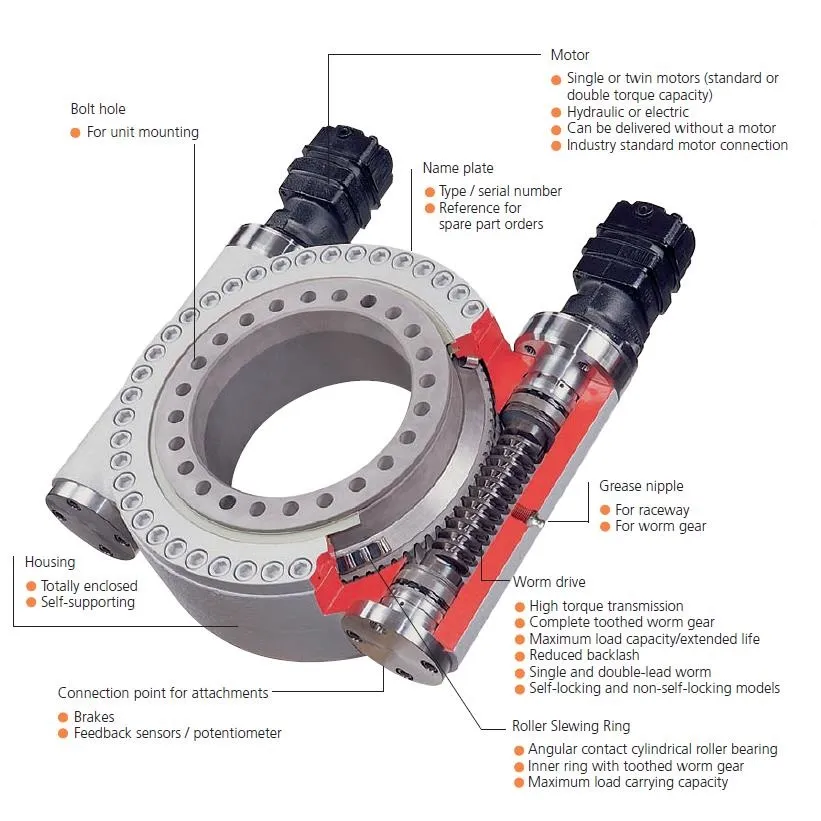 Motor
- Single or twin motors (standard or double torque capacity)
- Hydraulic or electric
- Can be delivered without a motor
- Industry standard motor connection

Bolt hole
- For unit mounting

Name plate
- Type / serial number
- Reference for spare part orders

Grease nipple
- For raceway
- For worm gear

Housing
- Totally enclosed
- Self-supporting

Worm drive
- High torque transmission
- Complete toothed worm gear
- Maximum load capacity/extended life
- Reduced backlash
- Single and double-lead worm
- Self-locking and non-self-locking models

Connection point for attachments
- Brakes
- Feedback sensors / potentiometer

Roller Slewing Ring
- Angular contact cylindrical roller bearing
- Inner ring with toothed worm gear
- Maximum load carrying capacity