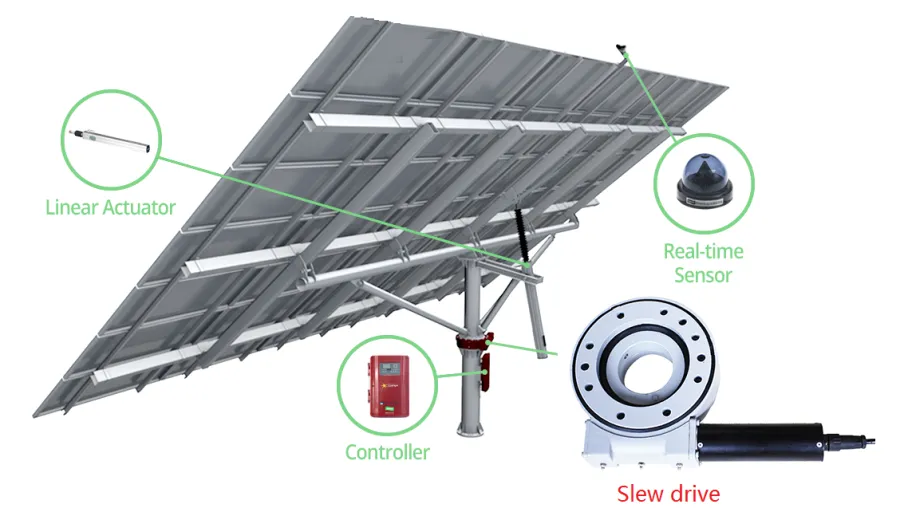 Linear Actuator

Real-time Sensor

Controller

Slew drive