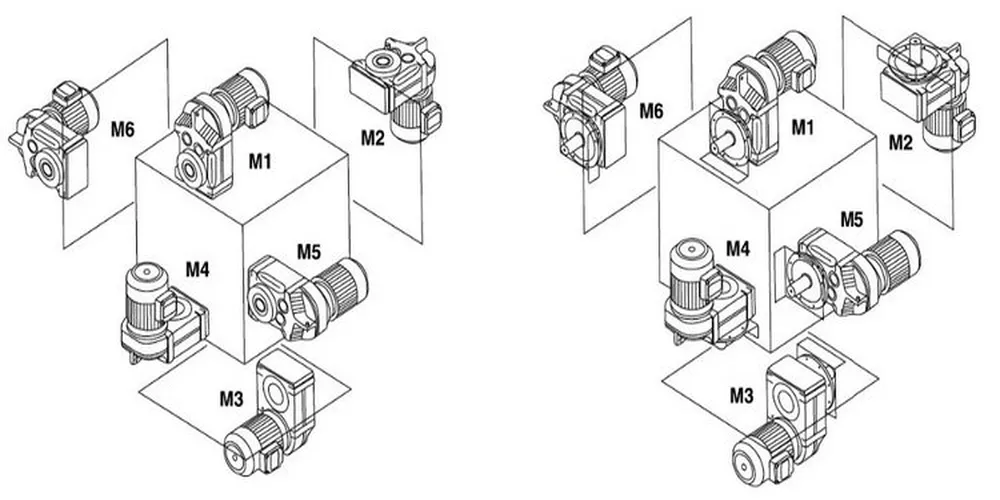 M6
M1
M2
M4
M5
M3

M6
M1
M2
M4
M5
M3