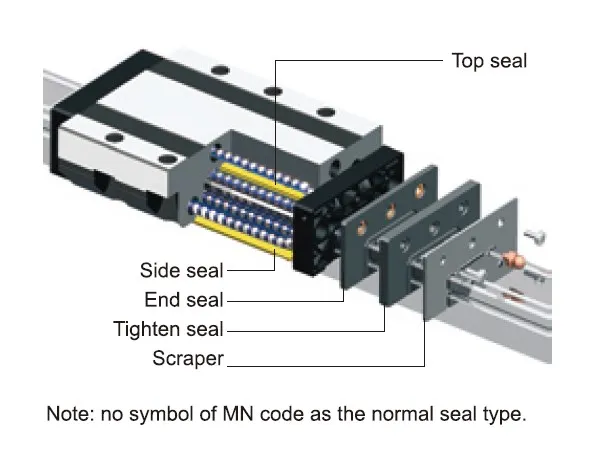 Top seal

Side seal

End seal

Tighten seal

Scraper

Note: no symbol of MN code as the normal seal type.