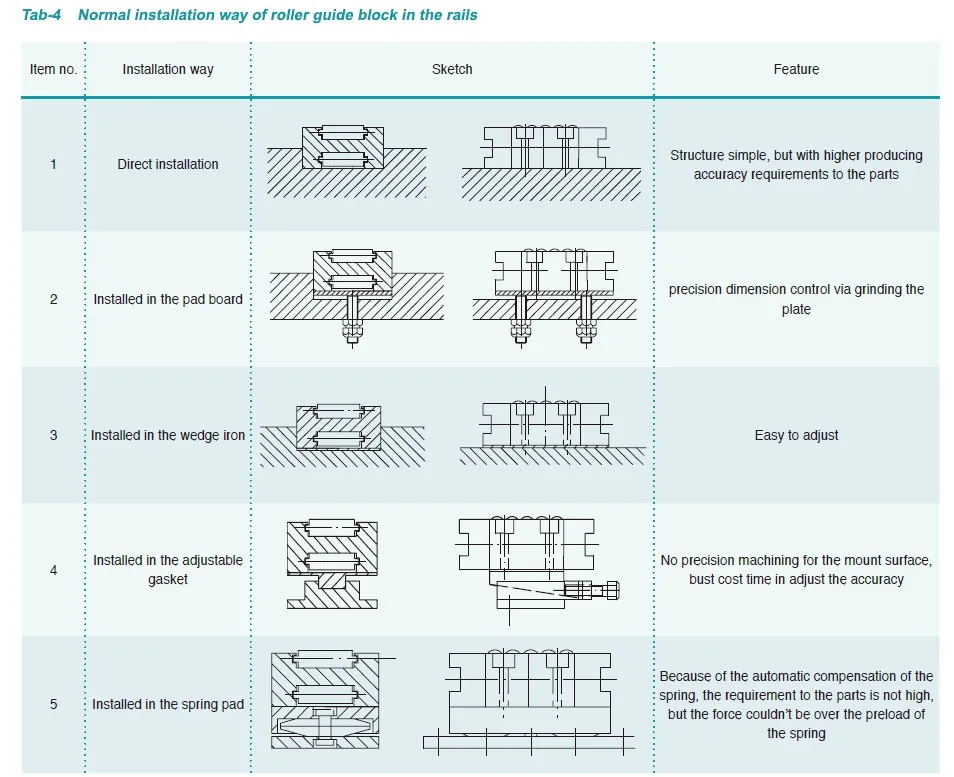 Tab-4 Normal installation way of roller guide block in the rails

| Item no. | Installation way | Sketch | Feature |
|---|---|---|---|
| 1 | Direct installation | | Structure simple, but with higher producing accuracy requirements to the parts |
| 2 | Installed in the pad board | | precision dimension control via grinding the plate |
| 3 | Installed in the wedge iron | | Easy to adjust |
| 4 | Installed in the adjustable gasket | | No precision machining for the mount surface, bust cost time in adjust the accuracy |
| 5 | Installed in the spring pad | | Because of the automatic compensation of the spring, the requirement to the parts is not high, but the force couldn't be over the preload of the spring |