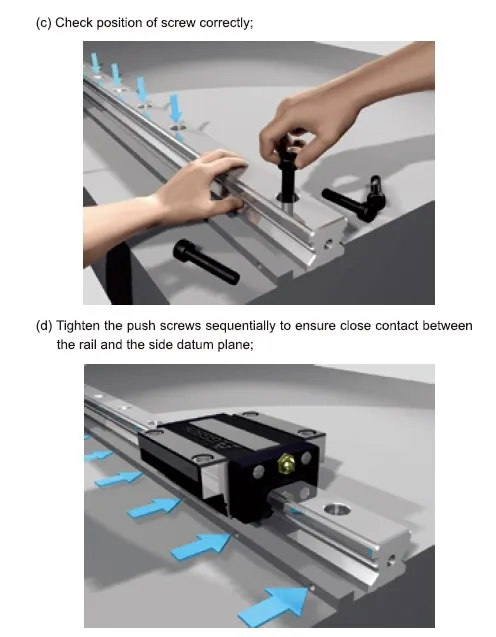 (c) Check position of screw correctly;

(d) Tighten the push screws sequentially to ensure close contact between the rail and the side datum plane;