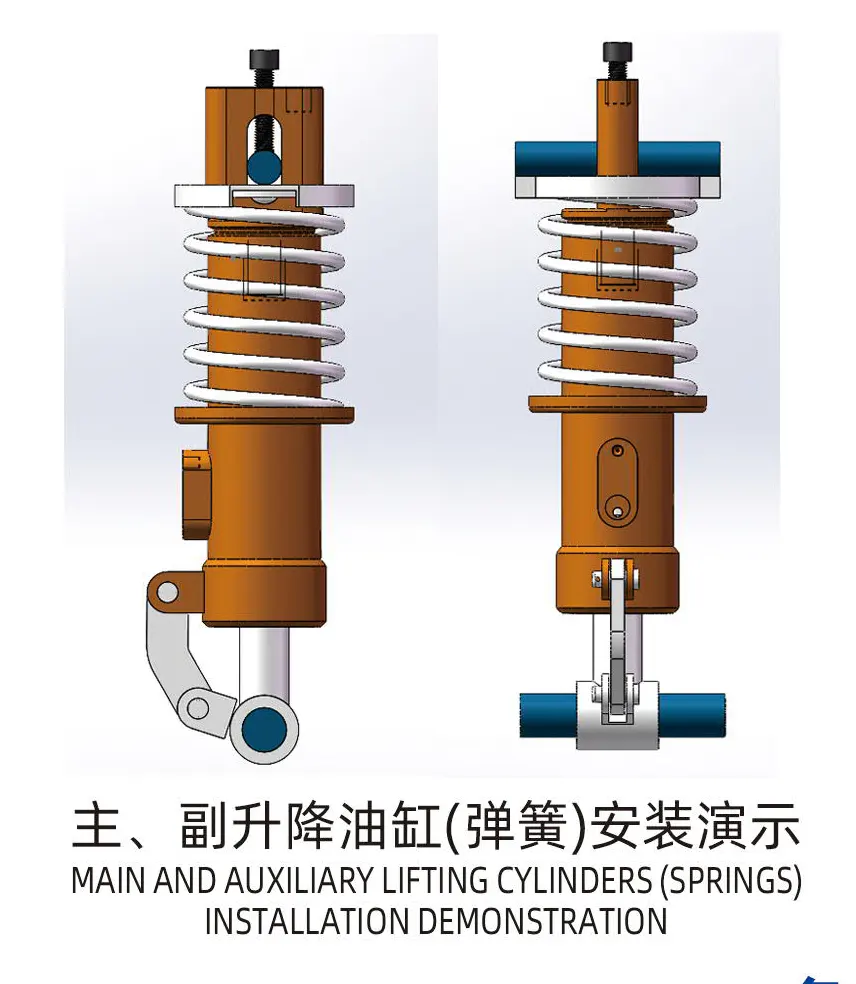 主、副升降油缸(弹簧)安装演示
MAIN AND AUXILIARY LIFTING CYLINDERS (SPRINGS) INSTALLATION DEMONSTRATION