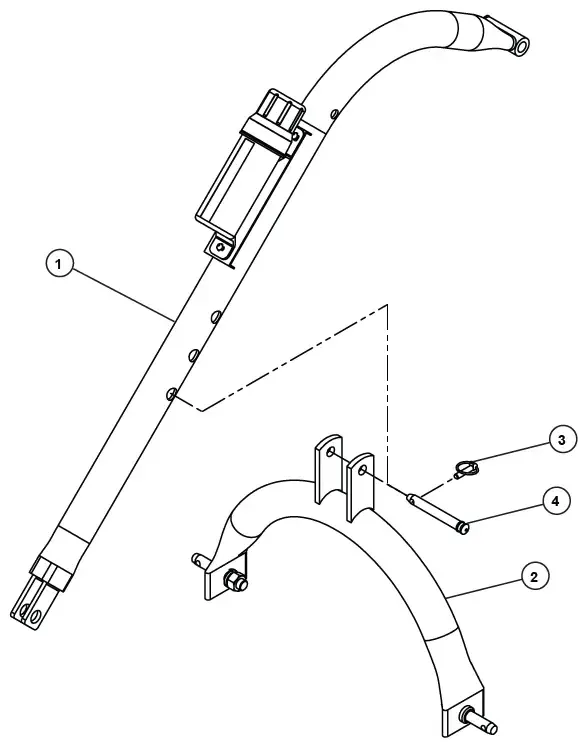 1
3
4
2