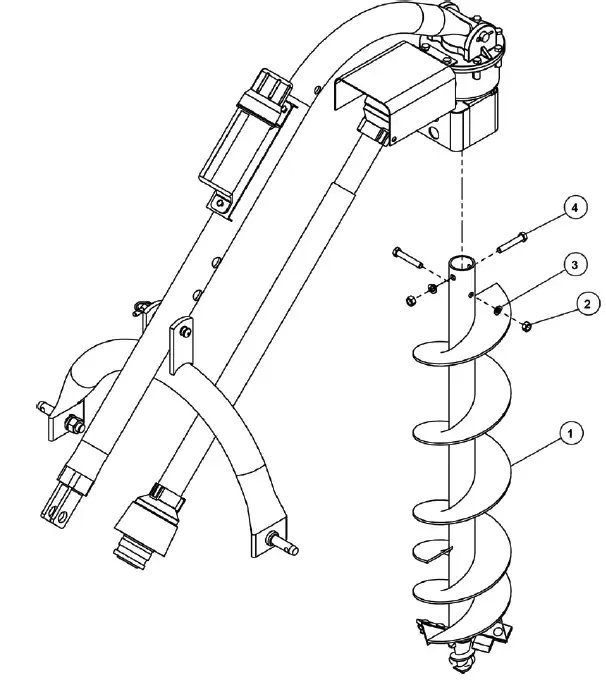 4
3
2
1