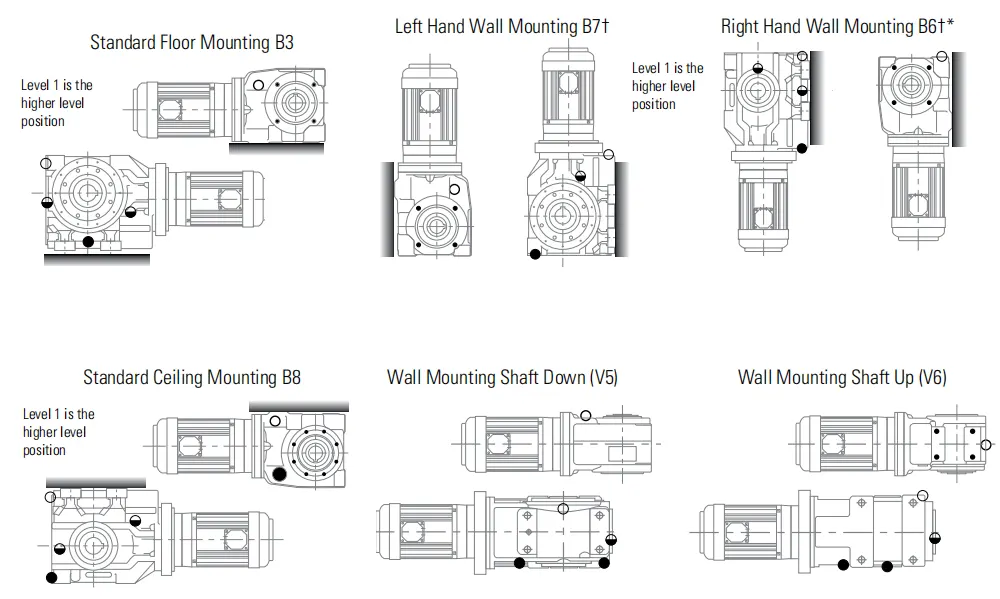 Standard Floor Mounting B3

Level 1 is the higher level position

Left Hand Wall Mounting B7†

Right Hand Wall Mounting B6†*

Level 1 is the higher level position

Standard Ceiling Mounting B8

Level 1 is the higher level position

Wall Mounting Shaft Down (V5)

Wall Mounting Shaft Up (V6)