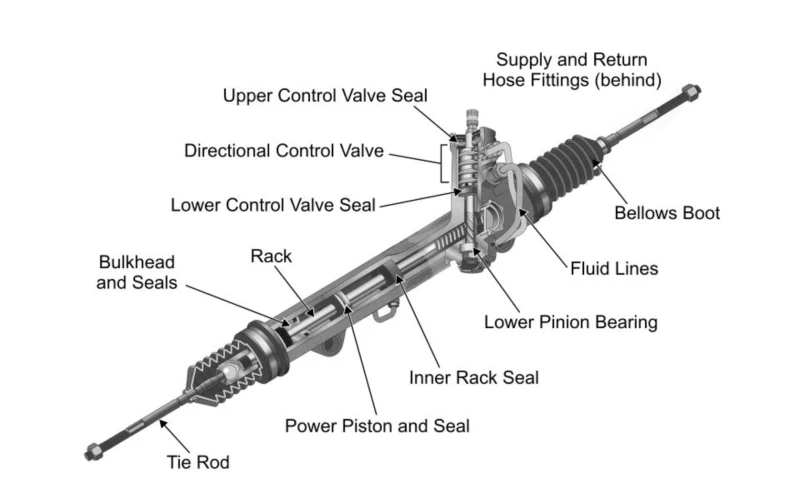 Supply and Return Hose Fittings (behind)

Upper Control Valve Seal

Directional Control Valve

Lower Control Valve Seal

Bellows Boot

Bulkhead and Seals

Rack

Fluid Lines

Lower Pinion Bearing

Inner Rack Seal

Power Piston and Seal

Tie Rod