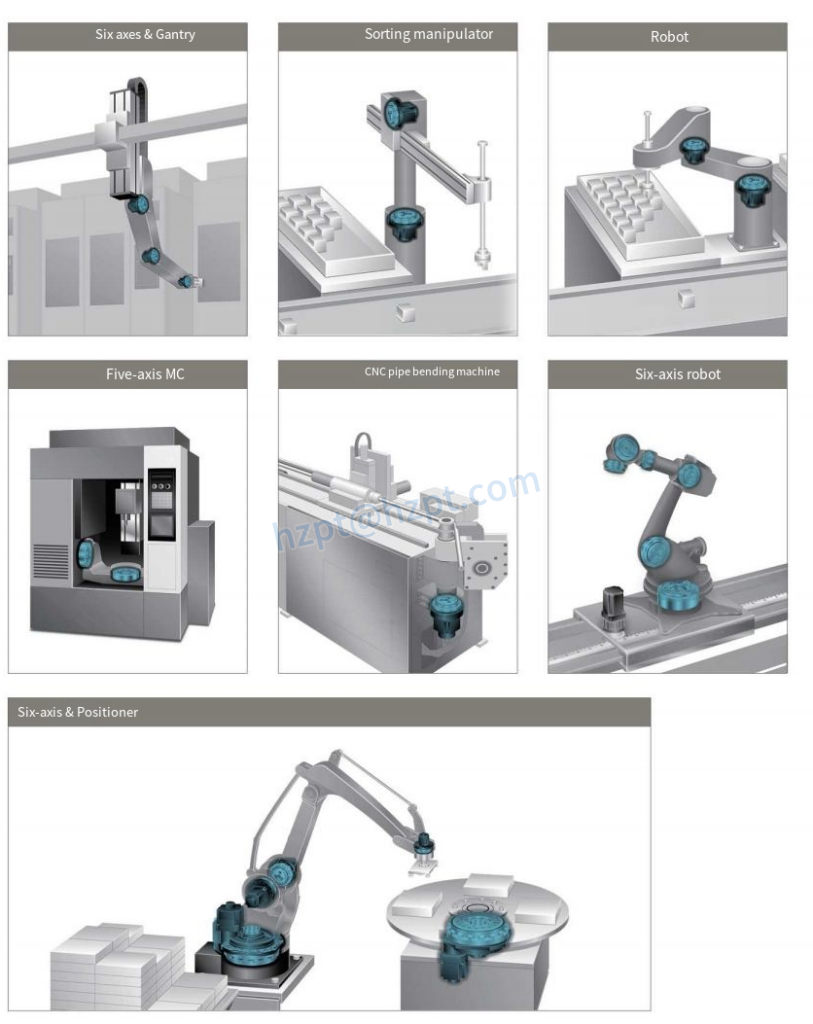 Six axes & Gantry

Sorting manipulator

Robot

Five-axis MC

CNC pipe bending machine

Six-axis robot

hzpt@hzpt.com

Six-axis & Positioner