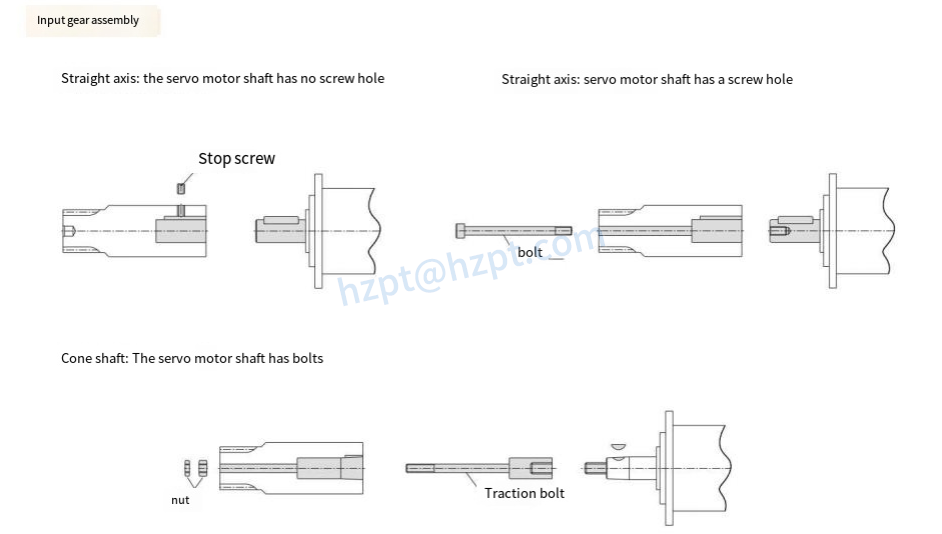 Input gear assembly

Straight axis: the servo motor shaft has no screw hole

Straight axis: servo motor shaft has a screw hole

Stop screw

bolt

hzpt@hzpt.com

Cone shaft: The servo motor shaft has bolts

nut

Traction bolt