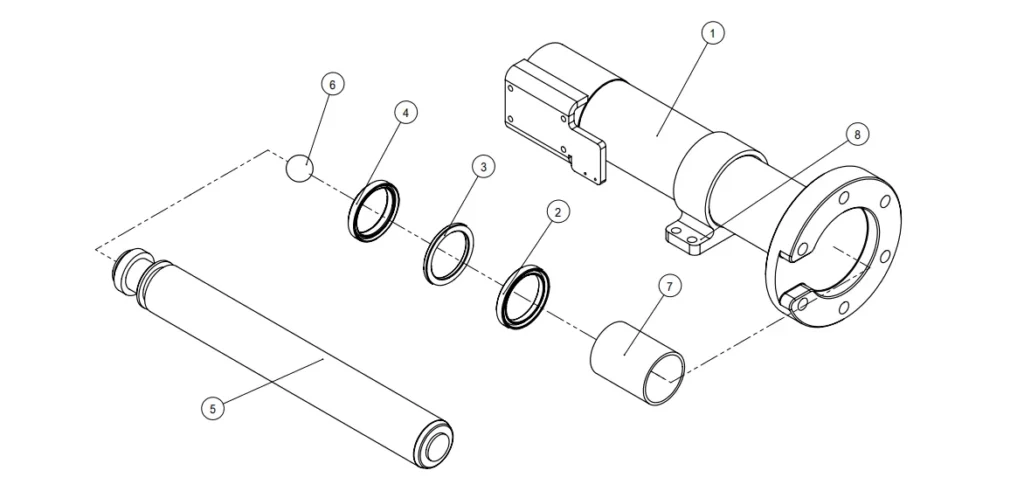 1
6
4
8
3
2
7
5