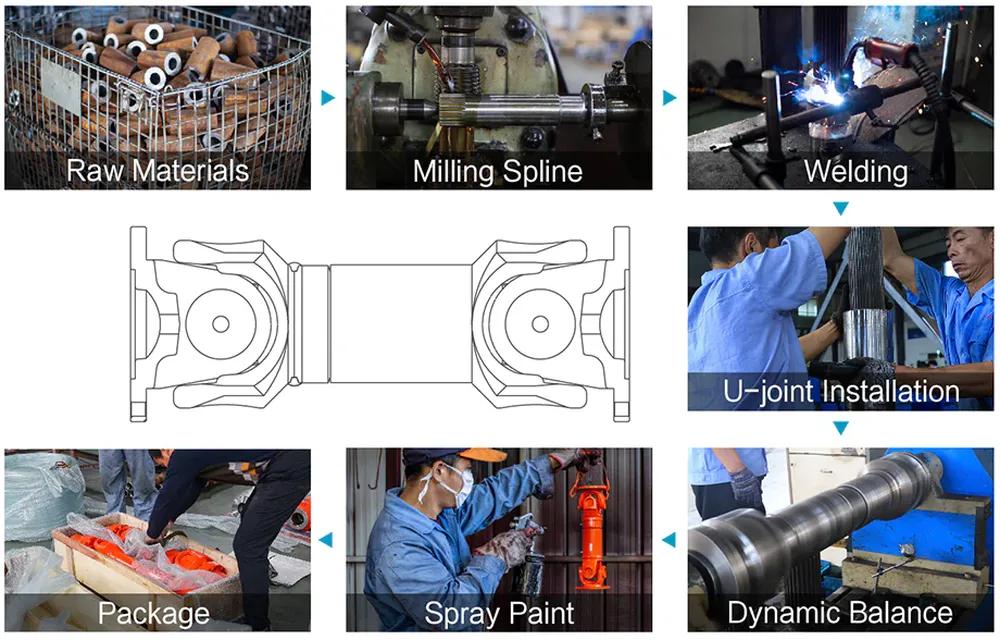 Raw Materials

Milling Spline

Welding

U-joint Installation

Dynamic Balance

Spray Paint

Package