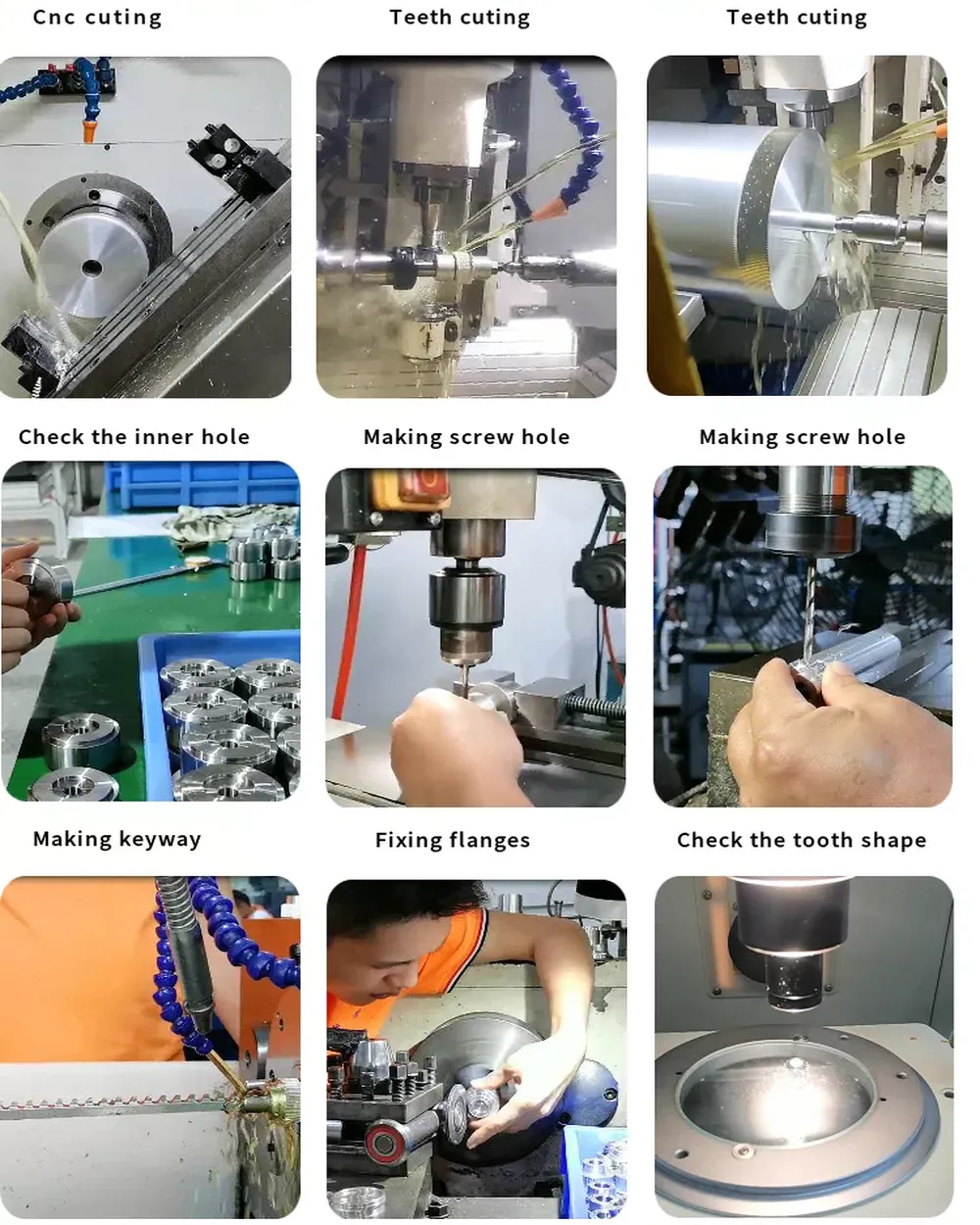 Cnc cuting

Teeth cuting

Teeth cuting

Check the inner hole

Making screw hole

Making screw hole

Making keyway

Fixing flanges

Check the tooth shape