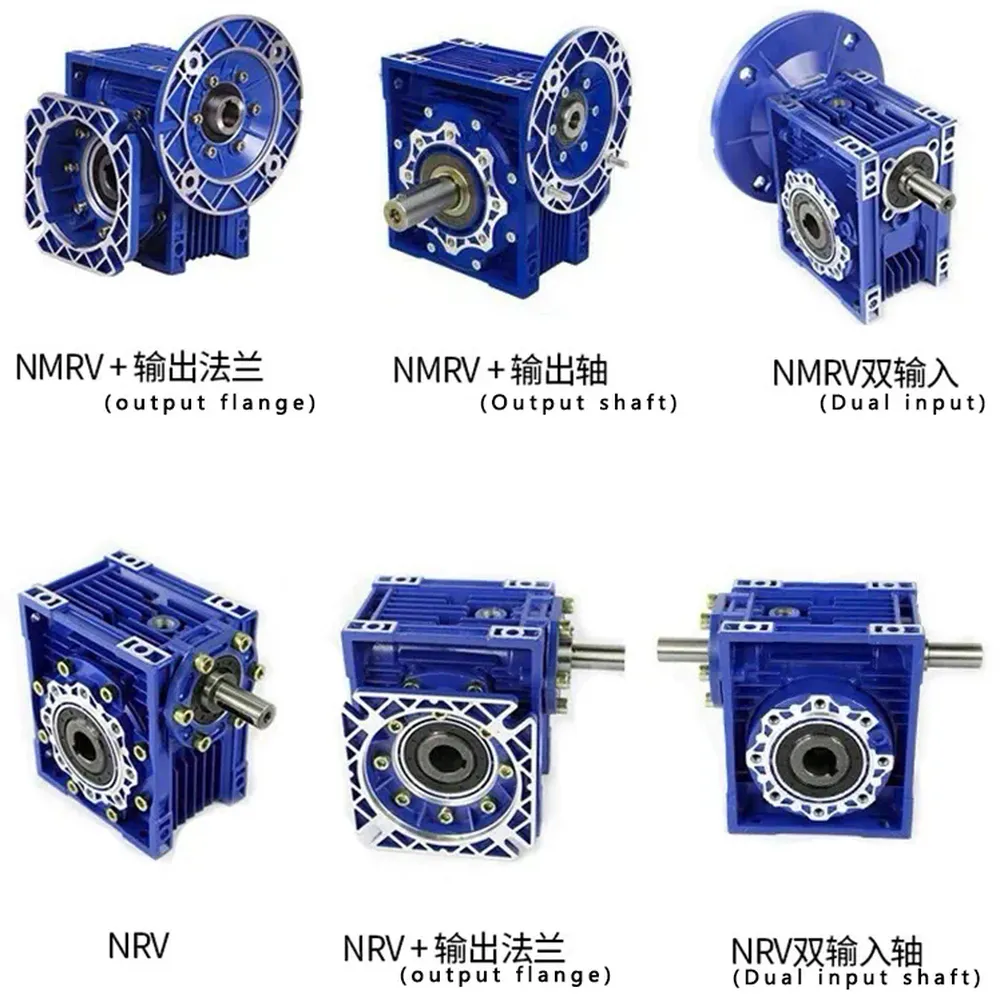 NMRV＋输出法兰
(output flange)

NMRV＋输出轴
(Output shaft)

NMRV双输入
(Dual input)

NRV

NRV＋输出法兰
(output flange)

NRV双输入轴
(Dual input shaft)