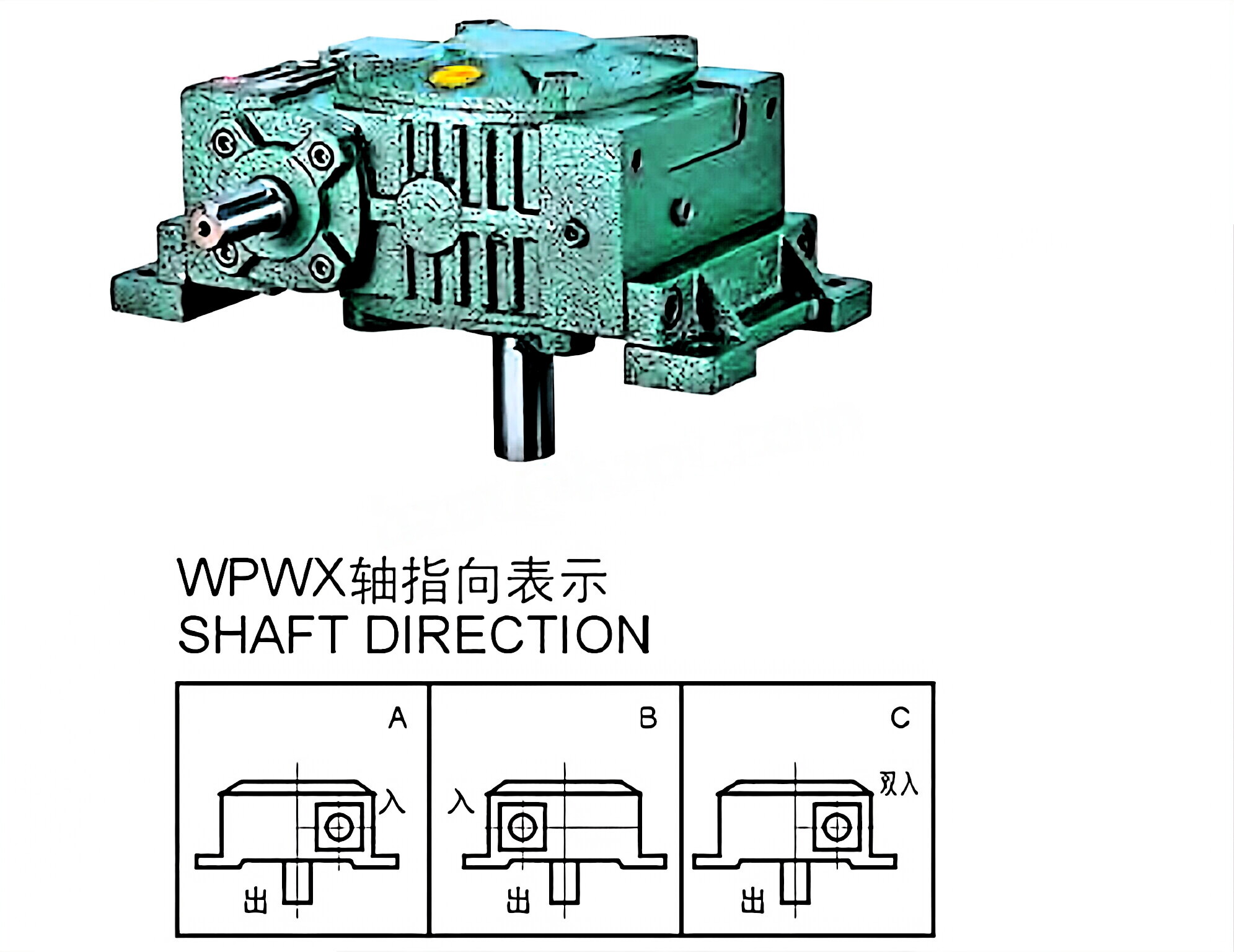 WPWX轴指向表示
SHAFT DIRECTION

A
入
出

B
入
出

C
双入
出